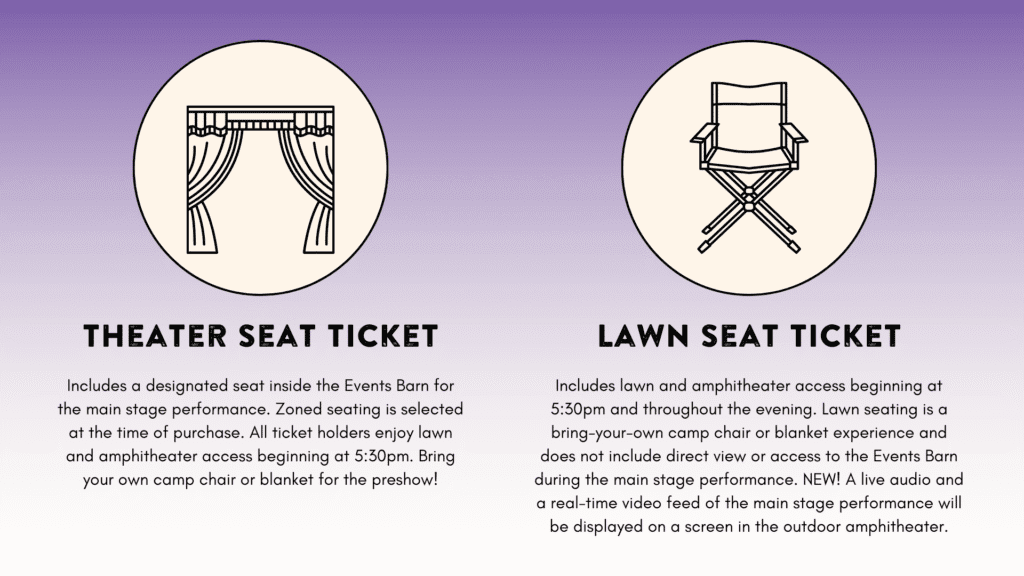 THEATER SEAT TICKET

Includes a designated seat inside the Events Barn for the main stage performance. Zoned seating is selected at the time of purchase. All ticket holders enjoy lawn and amphitheater access beginning at 5:30pm. Bring your own camp chair or blanket for the preshow!

LAWN SEAT TICKET

Includes lawn and amphitheater access beginning at 5:30pm and throughout the evening. Lawn seating is a bring-your-own camp chair or blanket experience and does not include direct view or access to the Events Barn during the main stage performance. NEW! A live audio and a real-time video feed of the main stage performance will be displayed on a screen in the outdoor amphitheater.